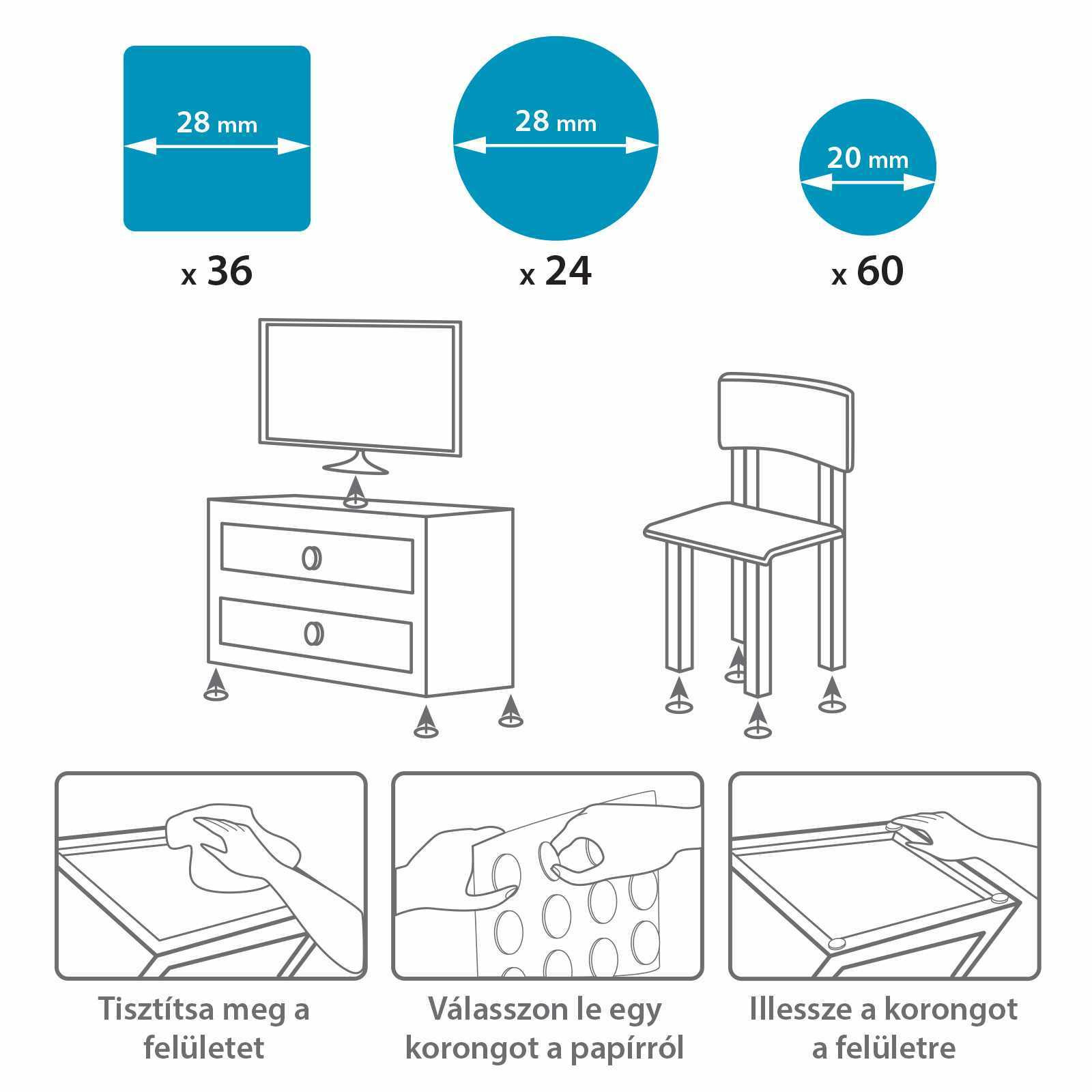 28 mm

x 36

28 mm

x 24

20 mm

x 60

Tisztítsa meg a felületet

Válasszon le egy korongot a papírról

Illessze a korongot a felületre